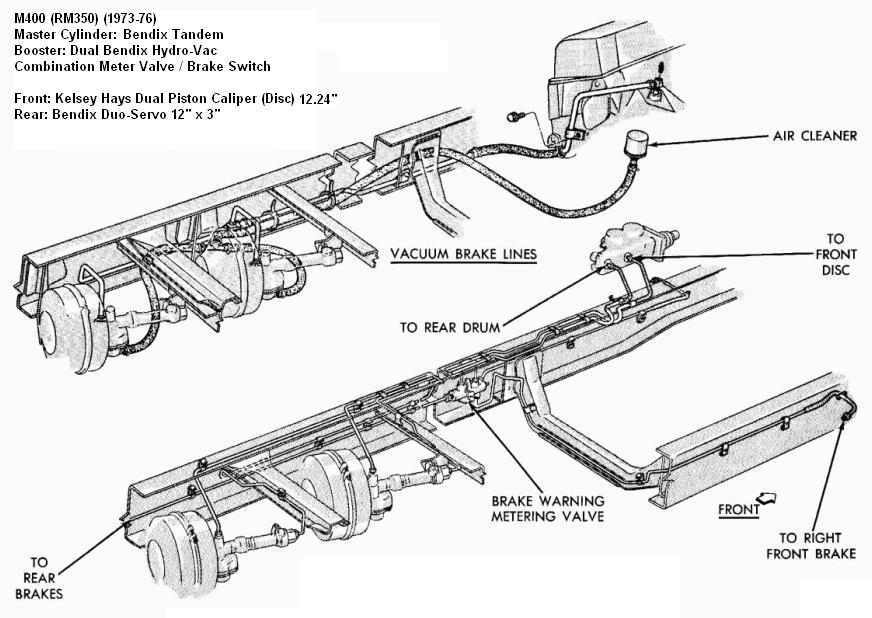 M400 (RM350) (1973-76)
Master Cylinder: Bendix Tandem
Booster: Dual Bendix Hydro-Vac
Combination Meter Valve / Brake Switch

Front: Kelsey Hays Dual Piston Caliper (Disc) 12.24"
Rear: Bendix Duo-Servo 12" x 3"

AIR CLEANER

VACUUM BRAKE LINES

TO FRONT DISC

TO REAR DRUM

BRAKE WARNING METERING VALVE

FRONT

TO RIGHT FRONT BRAKE

TO REAR BRAKES