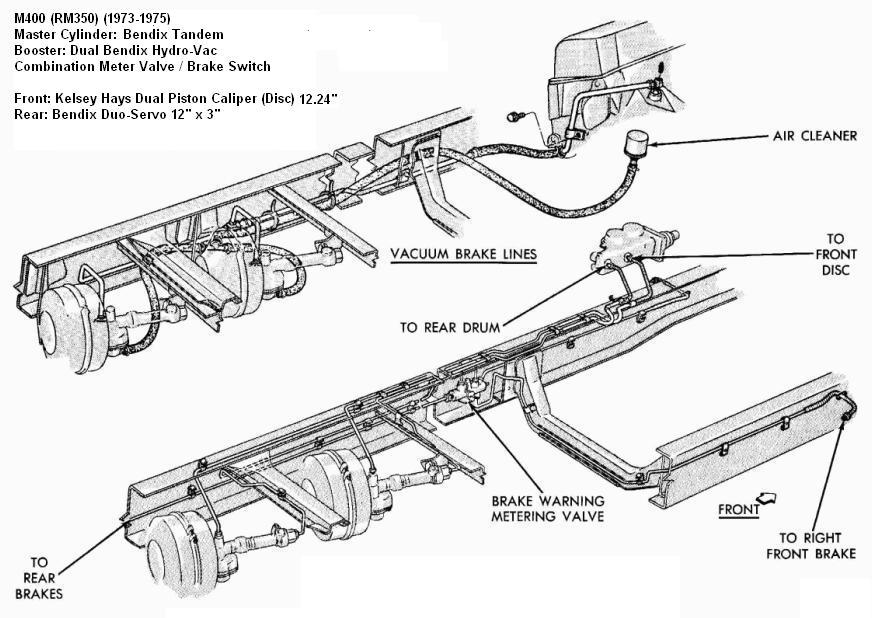 M400 (RM350) (1973-1975)
Master Cylinder: Bendix Tandem
Booster: Dual Bendix Hydro-Vac
Combination Meter Valve / Brake Switch

Front: Kelsey Hays Dual Piston Caliper (Disc) 12.24"
Rear: Bendix Duo-Servo 12" x 3"

AIR CLEANER

VACUUM BRAKE LINES

TO FRONT DISC

TO REAR DRUM

BRAKE WARNING METERING VALVE

FRONT

TO RIGHT FRONT BRAKE

TO REAR BRAKES